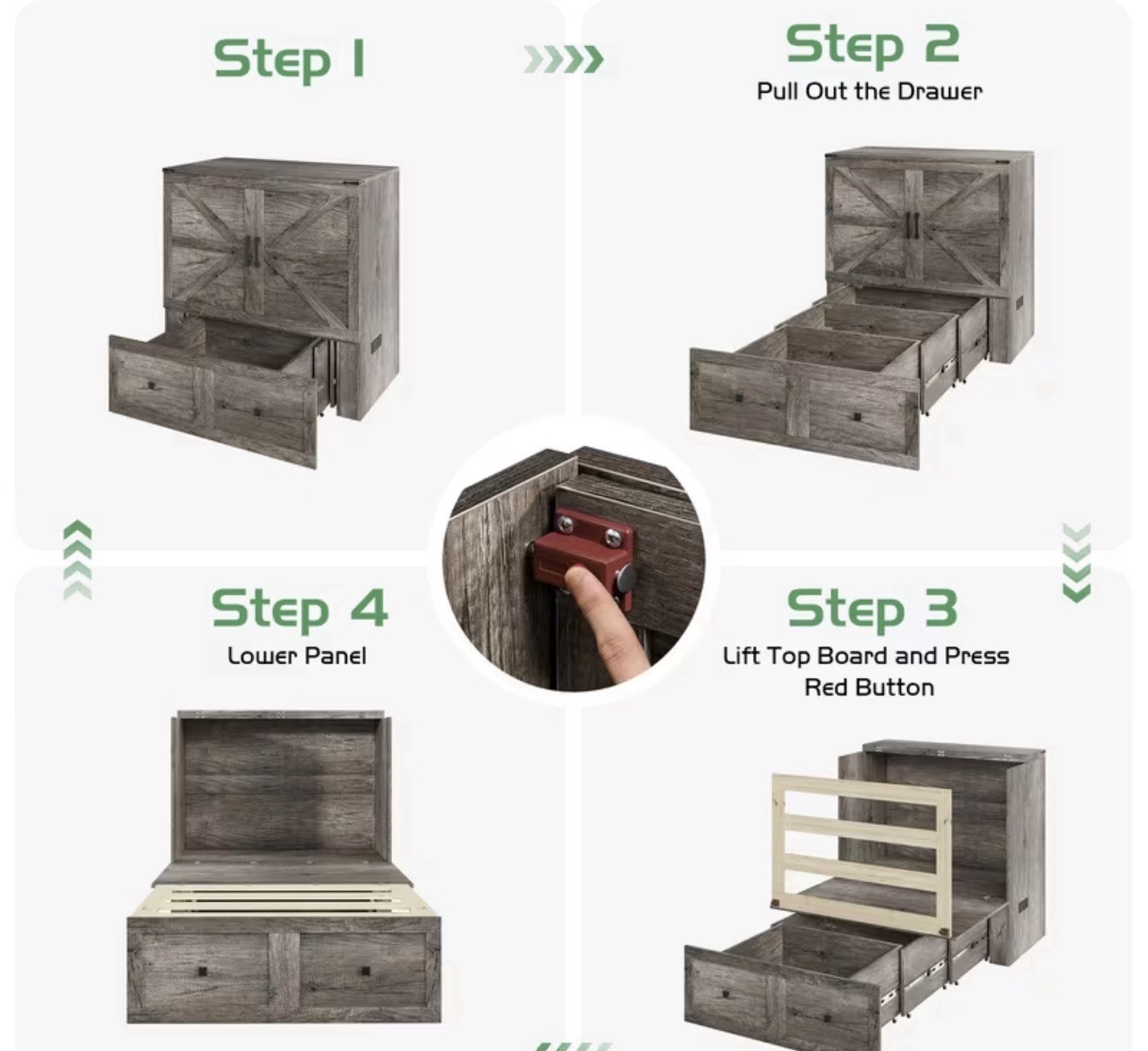 Step 1

Step 2
Pull Out the Drawer

Step 4
Lower Panel

Step 3
Lift Top Board and Press Red Button