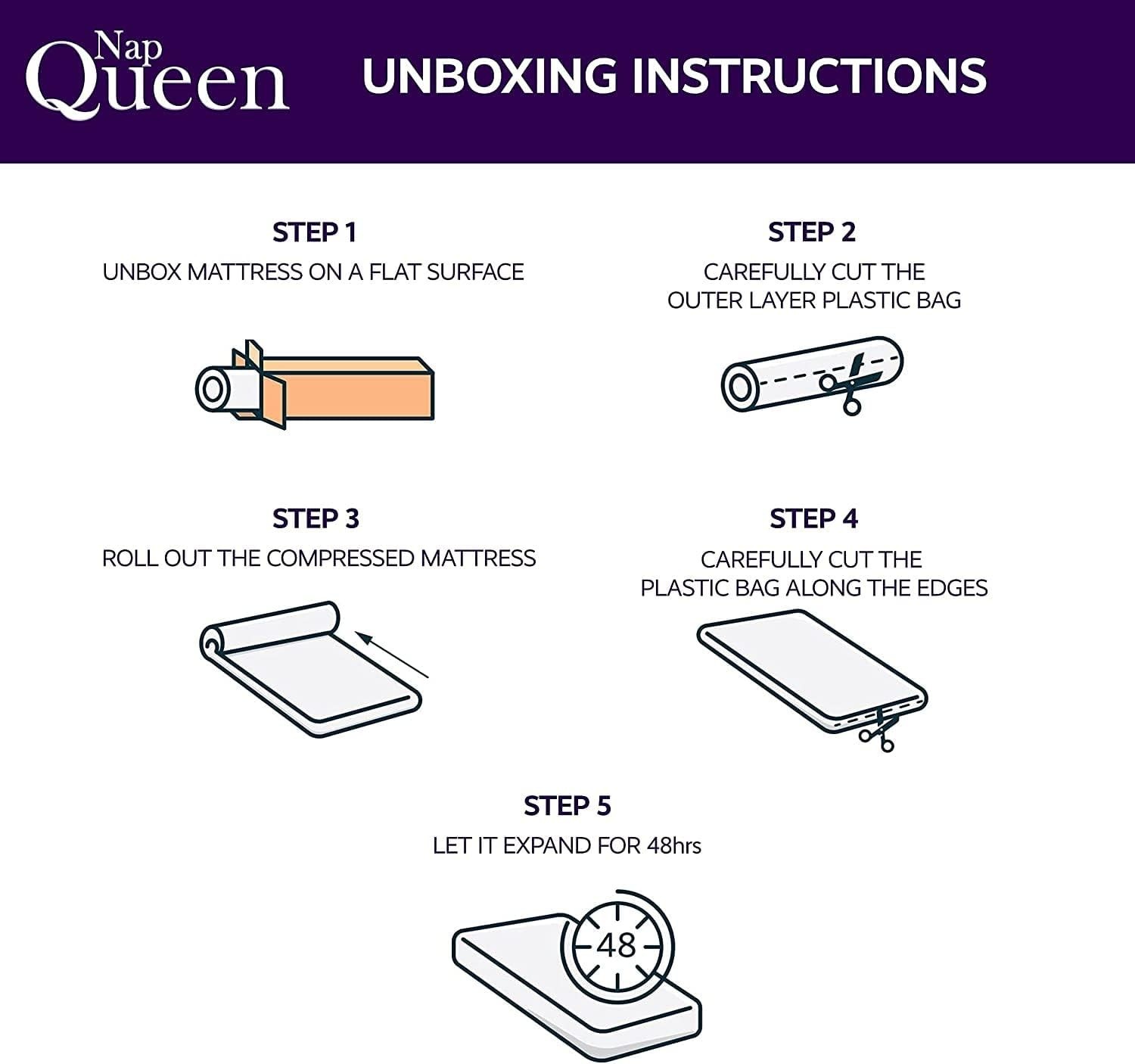 Nap Queen

UNBOXING INSTRUCTIONS

STEP 1
UNBOX MATTRESS ON A FLAT SURFACE

STEP 2
CAREFULLY CUT THE OUTER LAYER PLASTIC BAG

STEP 3
ROLL OUT THE COMPRESSED MATTRESS

STEP 4
CAREFULLY CUT THE PLASTIC BAG ALONG THE EDGES

STEP 5
LET IT EXPAND FOR 48hrs

48