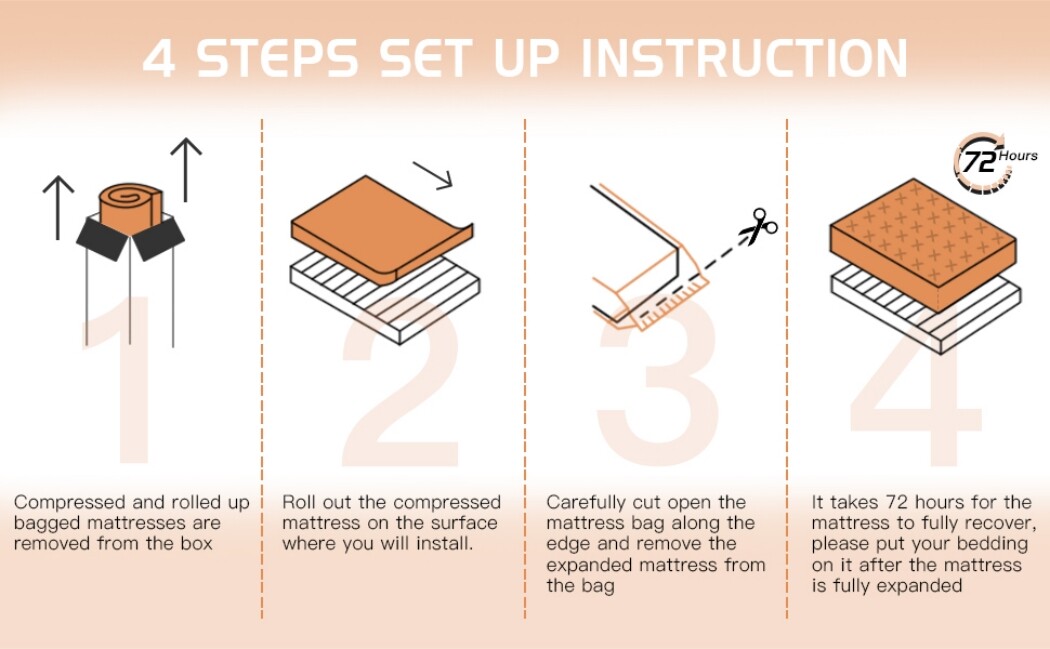 4 STEPS SET UP INSTRUCTION

72 Hours

1

Compressed and rolled up bagged mattresses are removed from the box

2

Roll out the compressed mattress on the surface where you will install.

3

Carefully cut open the mattress bag along the edge and remove the expanded mattress from the bag

4

It takes 72 hours for the mattress to fully recover, please put your bedding on it after the mattress is fully expanded