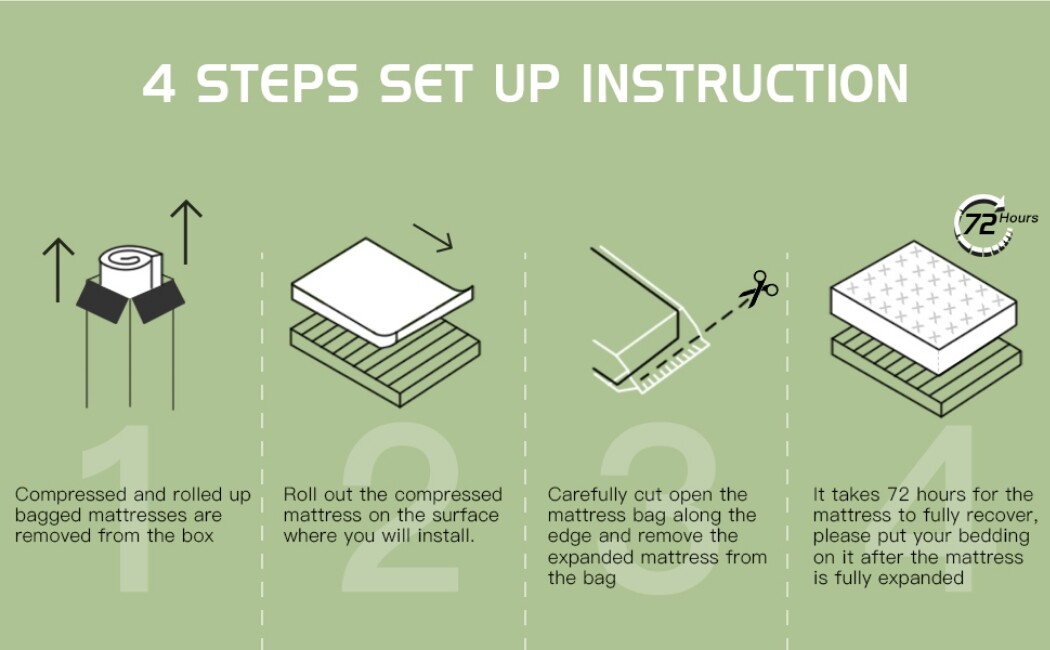 4 STEPS SET UP INSTRUCTION

72 Hours

1
Compressed and rolled up bagged mattresses are removed from the box

2
Roll out the compressed mattress on the surface where you will install.

3
Carefully cut open the mattress bag along the edge and remove the expanded mattress from the bag

4
It takes 72 hours for the mattress to fully recover, please put your bedding on it after the mattress is fully expanded