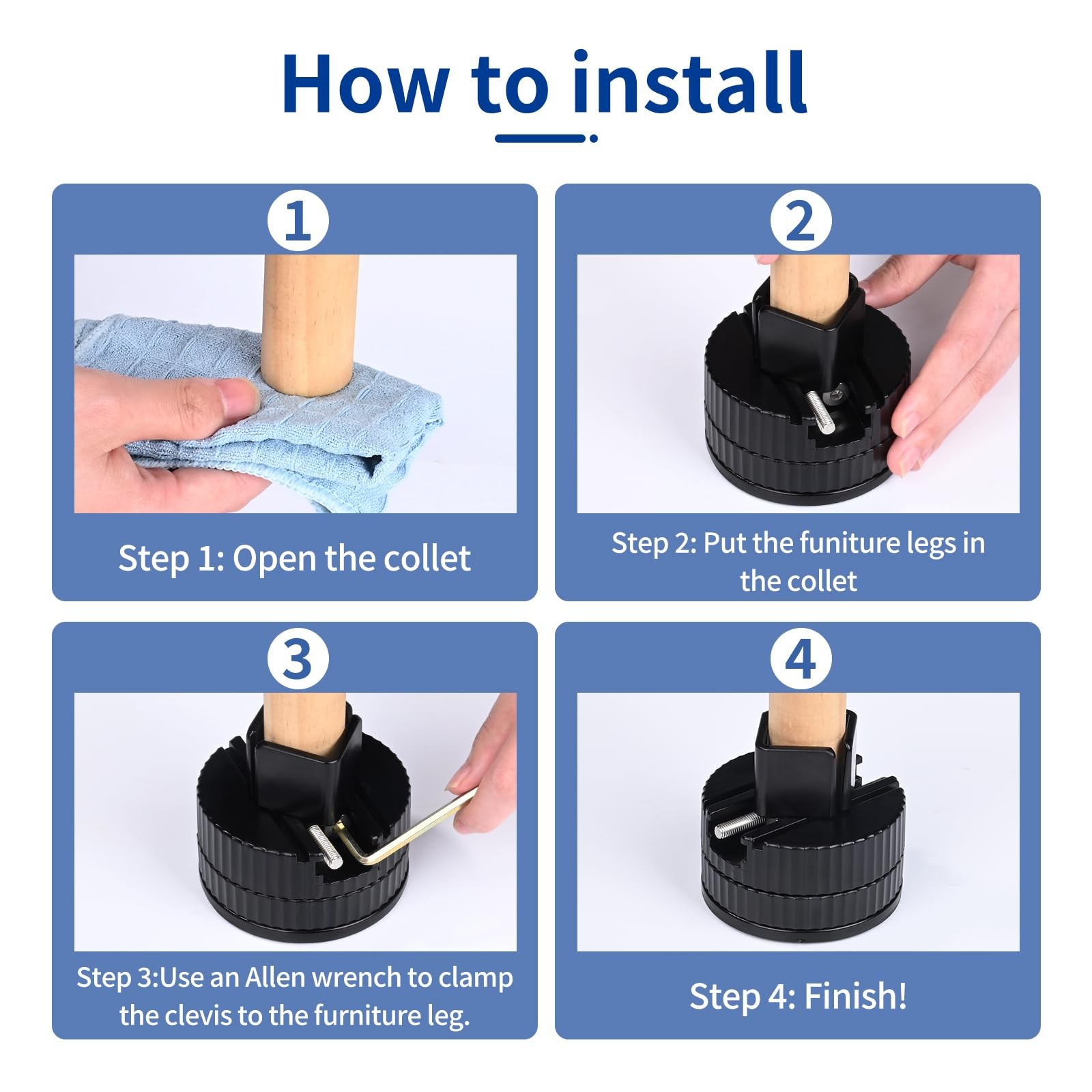 How to install

1

Step 1: Open the collet

2

Step 2: Put the funiture legs in the collet

3

Step 3:Use an Allen wrench to clamp the clevis to the furniture leg.

4

Step 4: Finish!