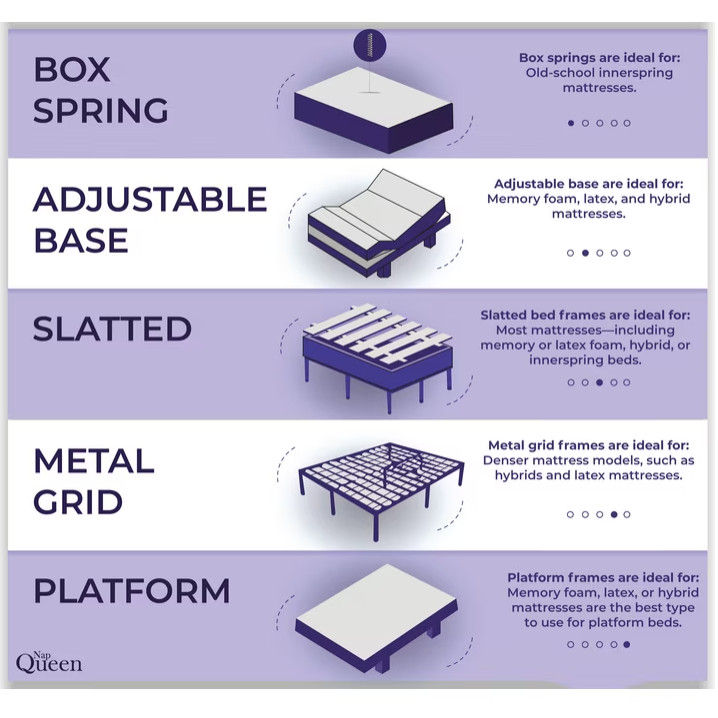 BOX SPRING

Box springs are ideal for: Old-school innerspring mattresses.

ADJUSTABLE BASE

Adjustable base are ideal for: Memory foam, latex, and hybrid mattresses.

SLATTED

Slatted bed frames are ideal for: Most mattresses—including memory or latex foam, hybrid, or innerspring beds.

METAL GRID

Metal grid frames are ideal for: Denser mattress models, such as hybrids and latex mattresses.

PLATFORM

Platform frames are ideal for: Memory foam, latex, or hybrid mattresses are the best type to use for platform beds.

Nap Queen